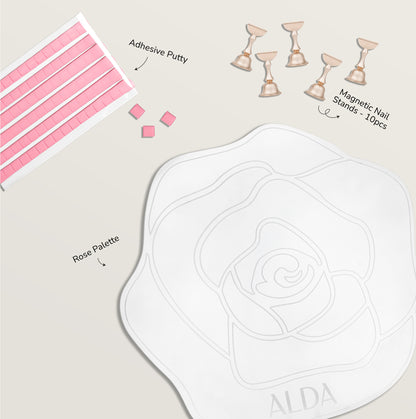 Adhesive Putty

Magnetic Nail Stands - 10pcs

Rose Palette

ALDA